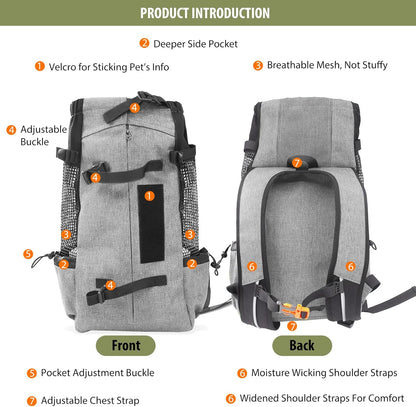 PRODUCT INTRODUCTION

2 Deeper Side Pocket

1 Velcro for Sticking Pet's Info

3 Breathable Mesh, Not Stuffy

4 Adjustable Buckle

4

4

1

3

3

5

2

2

4

7

6

6

7

Front

Back

5 Pocket Adjustment Buckle

6 Moisture Wicking Shoulder Straps

7 Adjustable Chest Strap

6 Widened Shoulder Straps For Comfort